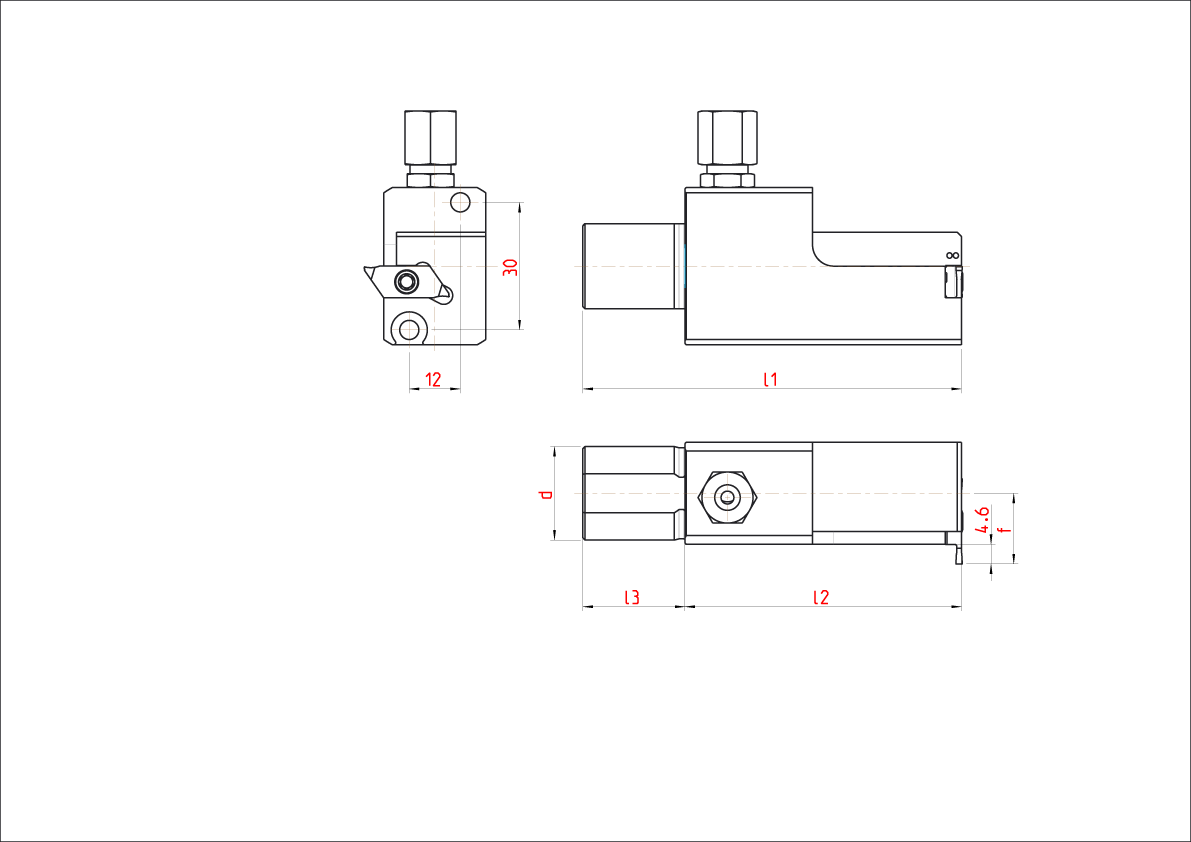 30
12
8
l1
d
4.6
f
l3
l2