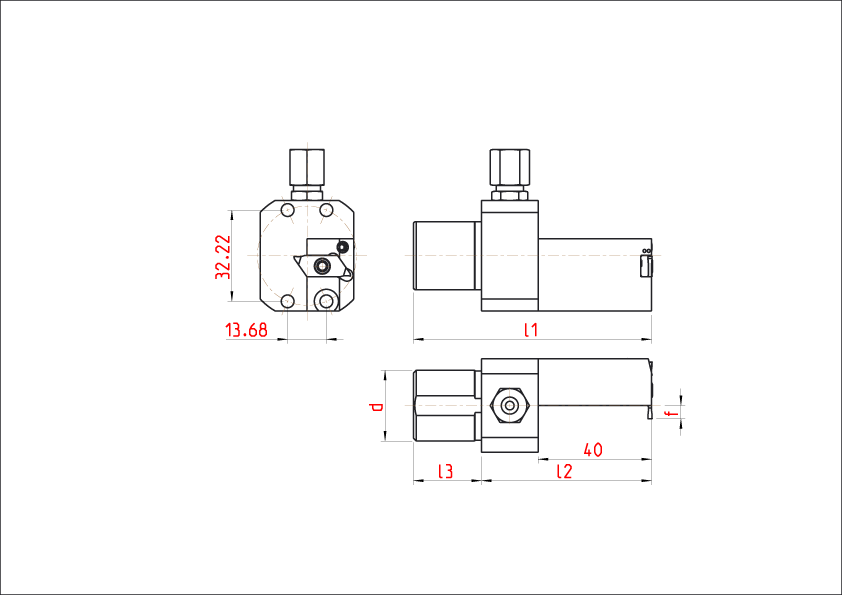 32.22
13.68
l1
d
f
40
l3
l2