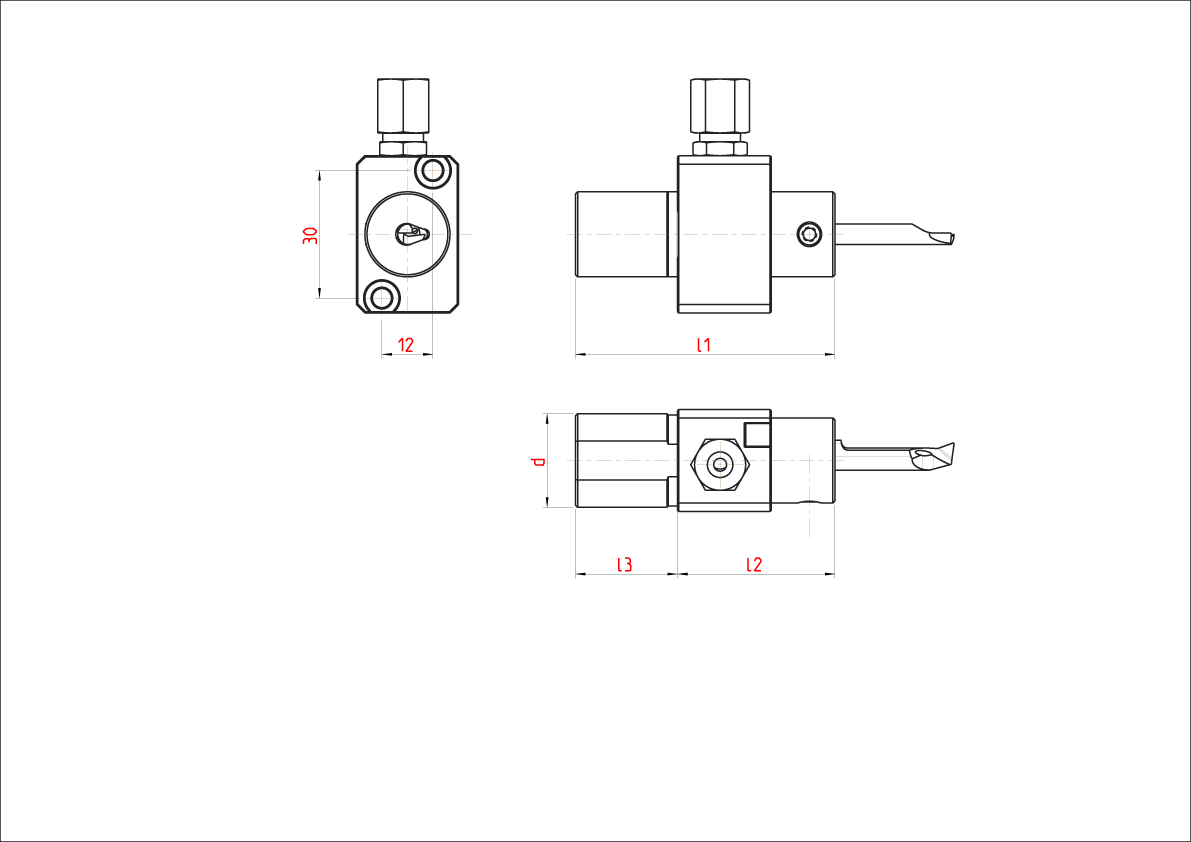 30

12

l1

d

l3

l2