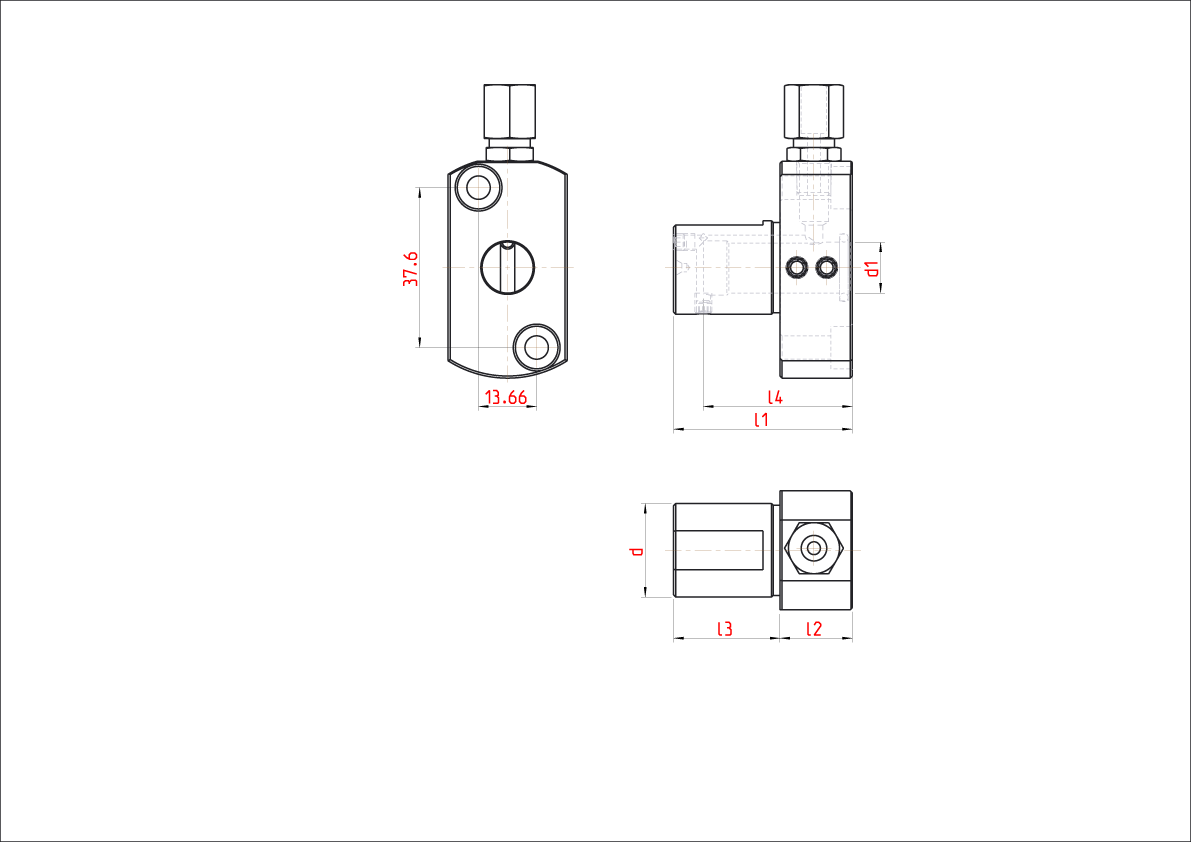 37.6

13.66

d1

l4

l1

d

l3

l2